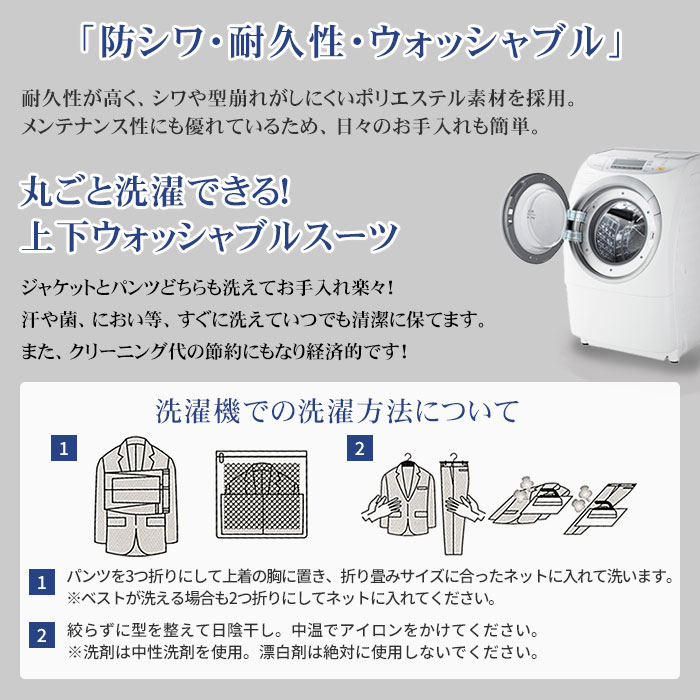 「防シワ・耐久性・ウォッシャブル」

耐久性が高く、シワや型崩れがしにくいポリエステル素材を採用。
メンテナンス性にも優れているため、日々のお手入れも簡単。

丸ごと洗濯できる!
上下ウォッシャブルスーツ

ジャケットとパンツどちらも洗えてお手入れ楽々!
汗や菌、におい等、すぐに洗えていつでも清潔に保てます。
また、クリーニング代の節約にもなり経済的です!

洗濯機での洗濯方法について

1

2

1 パンツを3つ折りにして上着の胸に置き、折り畳みサイズに合ったネットに入れて洗います。
※ベストが洗える場合も2つ折りにしてネットに入れてください。

2 絞らずに型を整えて日陰干し。中温でアイロンをかけてください。
※洗剤は中性洗剤を使用。漂白剤は絶対に使用しないでください。